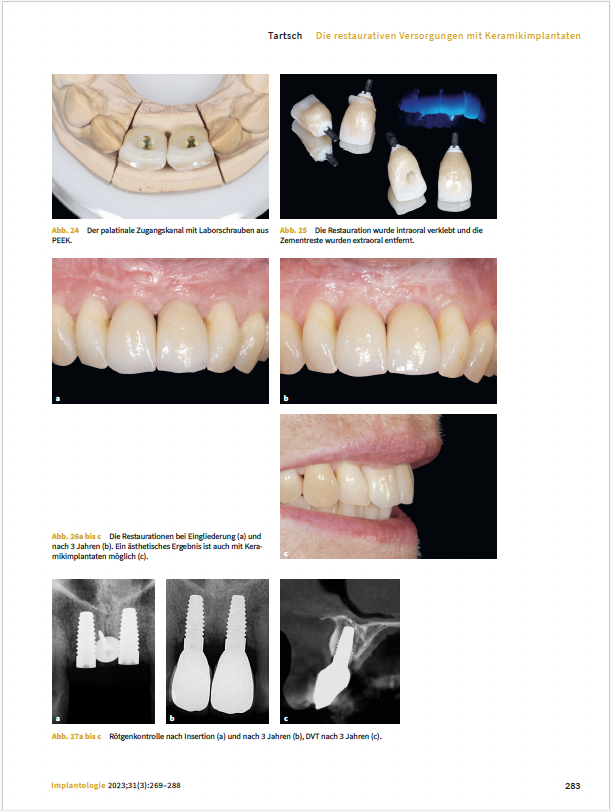 Tartsch Die restaurativen Versorgungen mit Keramikimplantaten

Abb. 24 Der palatinale Zugangskanal mit Laborschrauben aus PEEK.

Abb. 25 Die Restauration wurde intraoral verklebt und die Zementreste wurden extraoral entfernt.

a

b

c

Abb. 26a bis c Die Restaurationen bei Eingliederung (a) und nach 3 Jahren (b). Ein ästhetisches Ergebnis ist auch mit Keramikimplantaten möglich (c).

a

b

c

Abb. 27a bis c Rötgenkontrolle nach Insertion (a) und nach 3 Jahren (b), DVT nach 3 Jahren (c).

Implantologie 2023;31(3):269–288

283